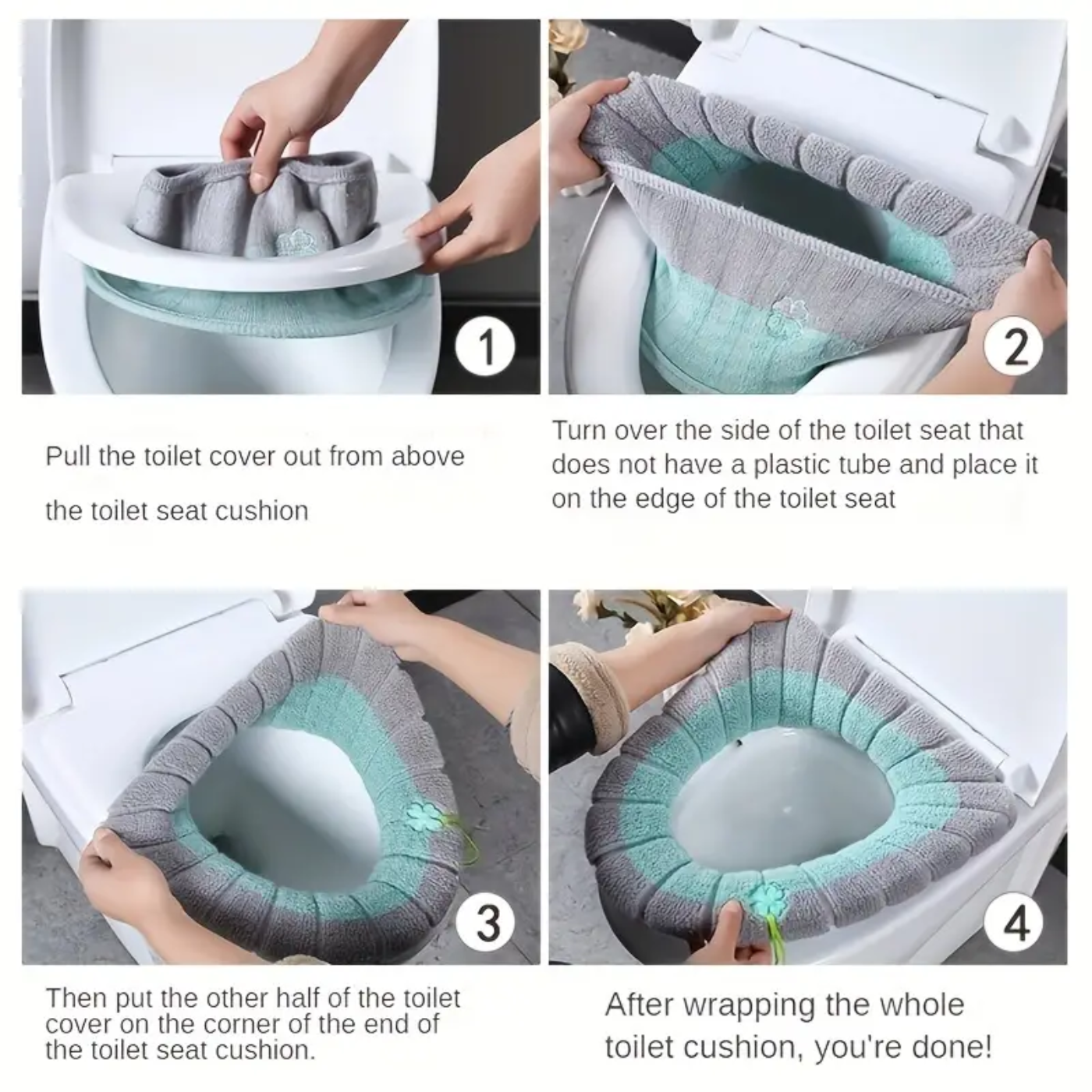 1

Pull the toilet cover out from above the toilet seat cushion

2

Turn over the side of the toilet seat that does not have a plastic tube and place it on the edge of the toilet seat

3

Then put the other half of the toilet cover on the corner of the end of the toilet seat cushion.

4

After wrapping the whole toilet cushion, you're done!